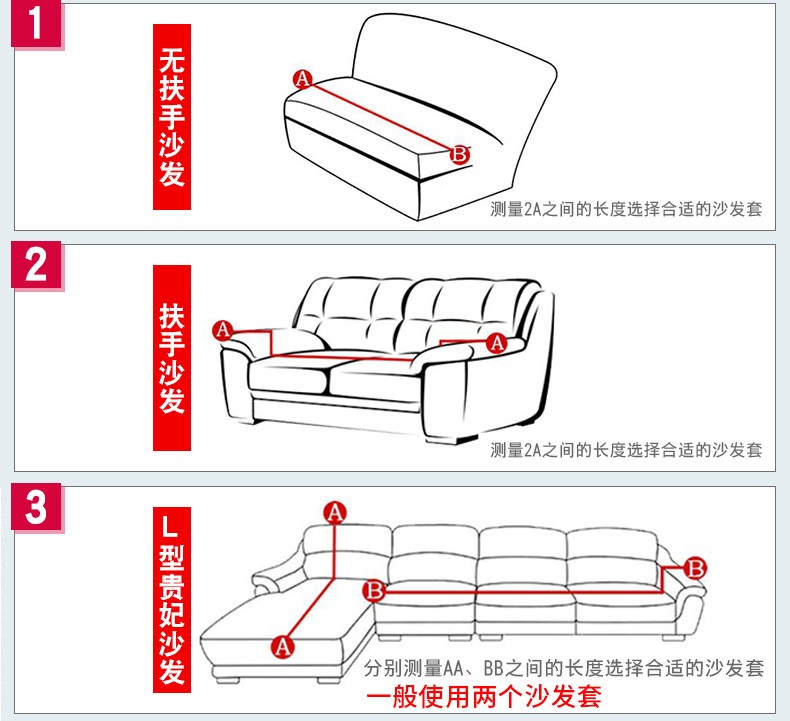 1

无扶手沙发

A

B

测量2A之间的长度选择合适的沙发套

2

扶手沙发

A

A

测量2A之间的长度选择合适的沙发套

3

L型贵妃沙发

A

A

B

B

分别测量AA、BB之间的长度选择合适的沙发套

一般使用两个沙发套