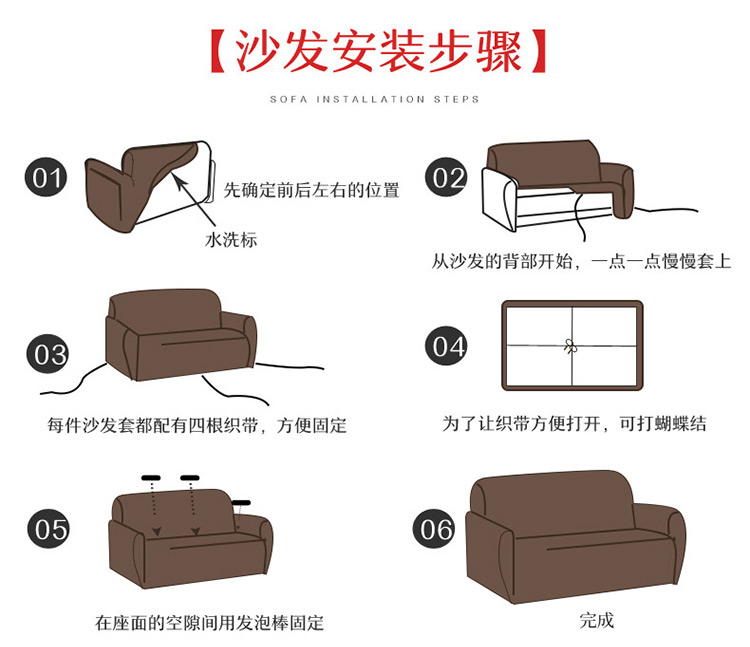 【沙发安装步骤】

SOFA INSTALLATION STEPS

01

先确定前后左右的位置

水洗标

02

从沙发的背部开始，一点一点慢慢套上

03

每件沙发套都配有四根织带，方便固定

04

为了让织带方便打开，可打蝴蝶结

05

在座面的空隙间用发泡棒固定

06

完成